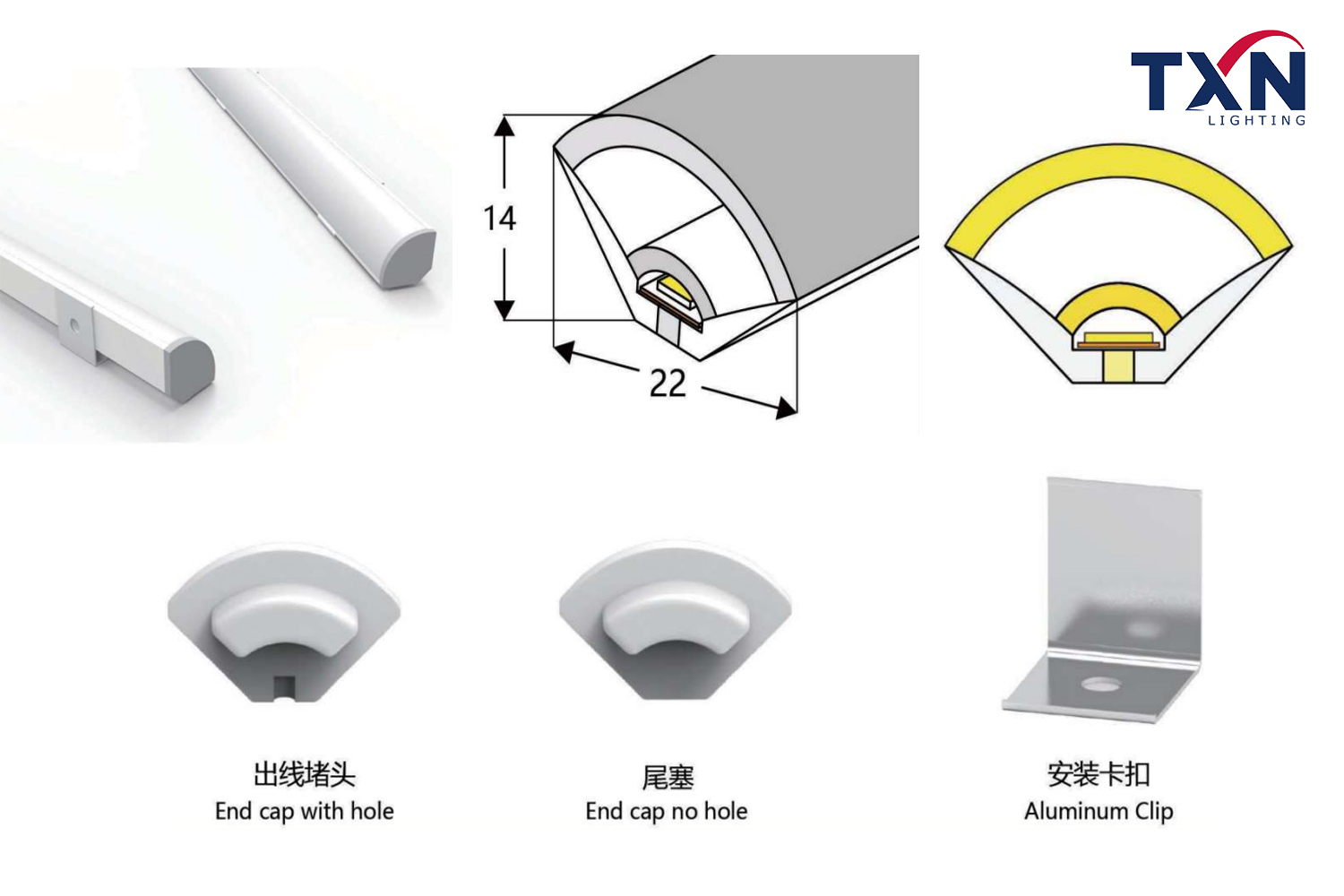 TXN
LIGHTING

14

22

出线堵头
End cap with hole

尾塞
End cap no hole

安装卡扣
Aluminum Clip